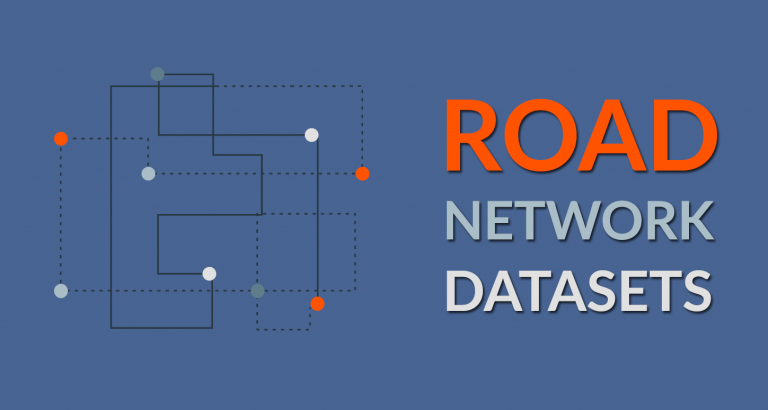 ROAD
NETWORK
DATASETS